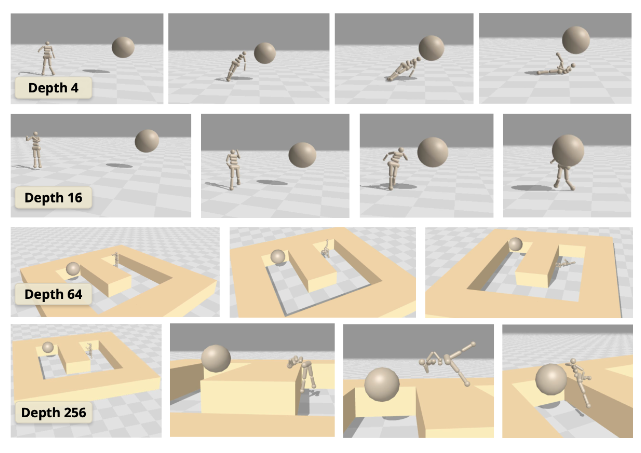 Depth 4

Depth 16

Depth 64

Depth 256